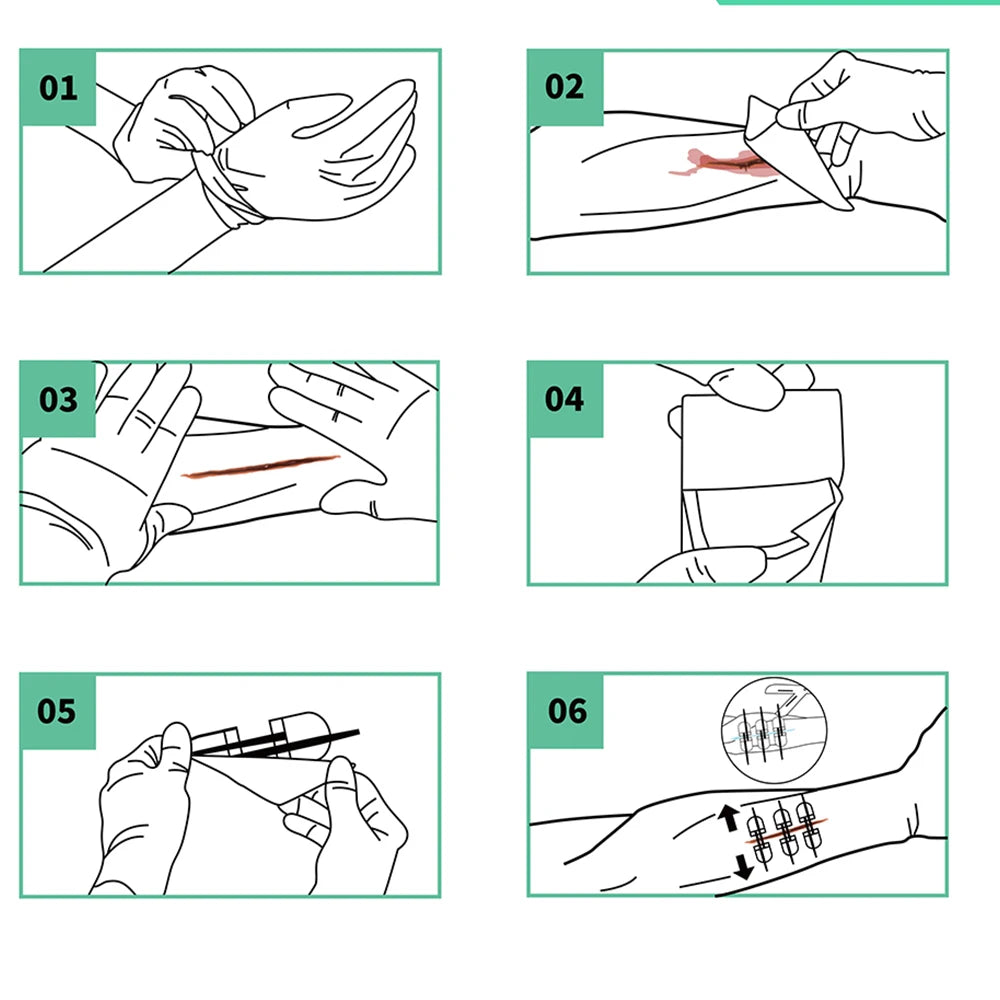 01

02

03

04

05

06